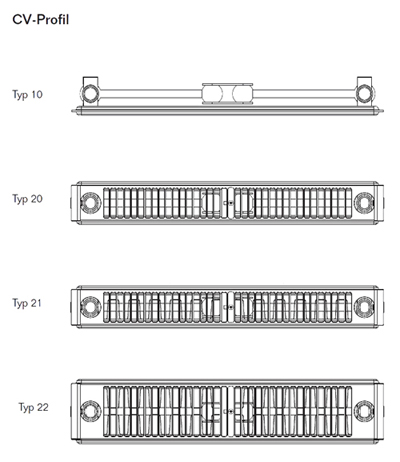 CV-Profil

Typ 10

Typ 20

Typ 21

Typ 22