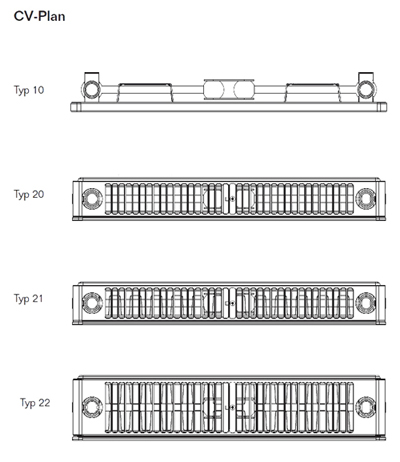 CV-Plan

Typ 10

Typ 20

Typ 21

Typ 22